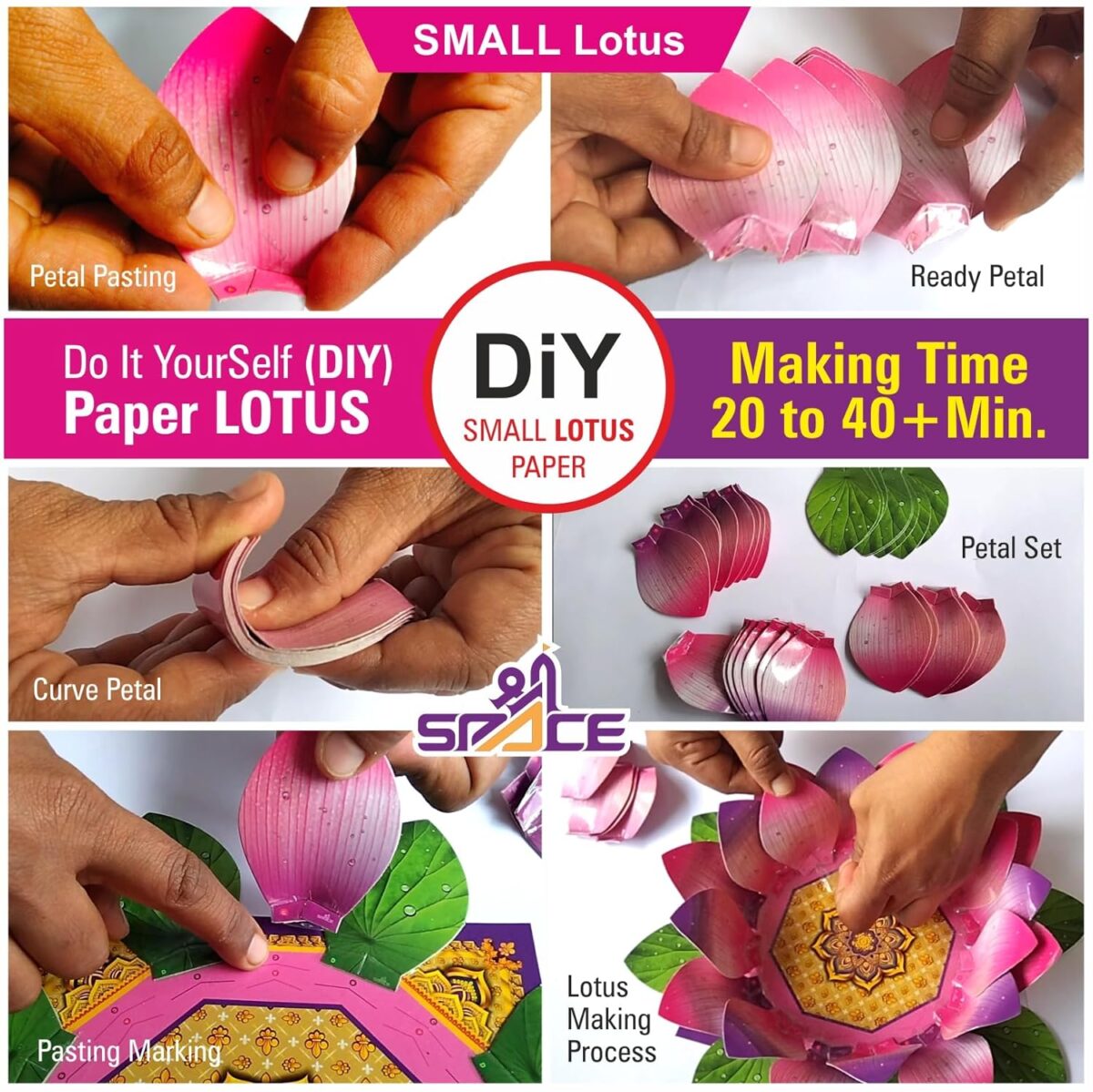 SMALL Lotus

Petal Pasting

Ready Petal

Do It YourSelf (DIY) Paper LOTUS

DiY SMALL LOTUS PAPER

Making Time 20 to 40+Min.

Curve Petal

Petal Set

श्री SPACE

Pasting Marking

Lotus Making Process